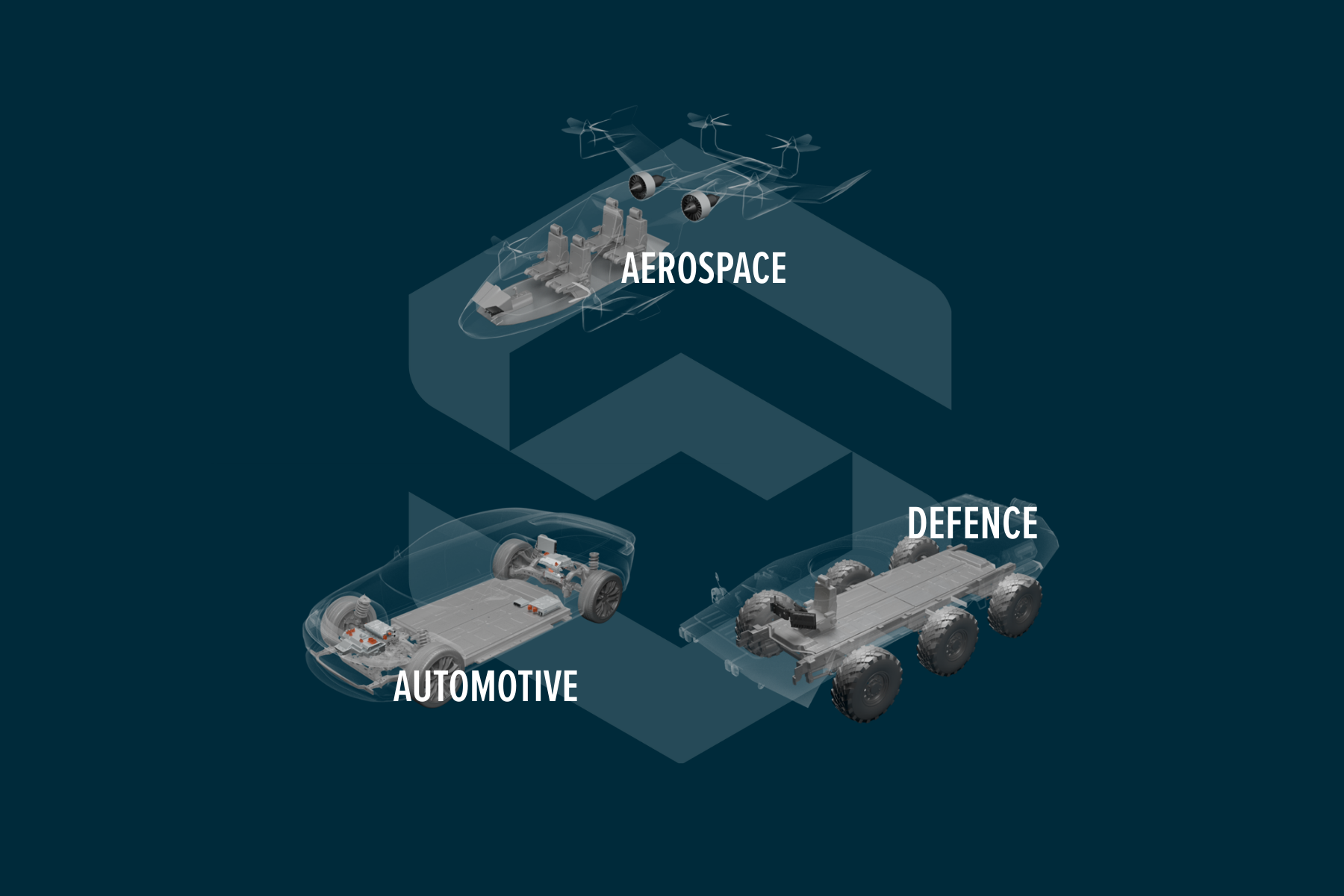 AEROSPACE

DEFENCE

AUTOMOTIVE